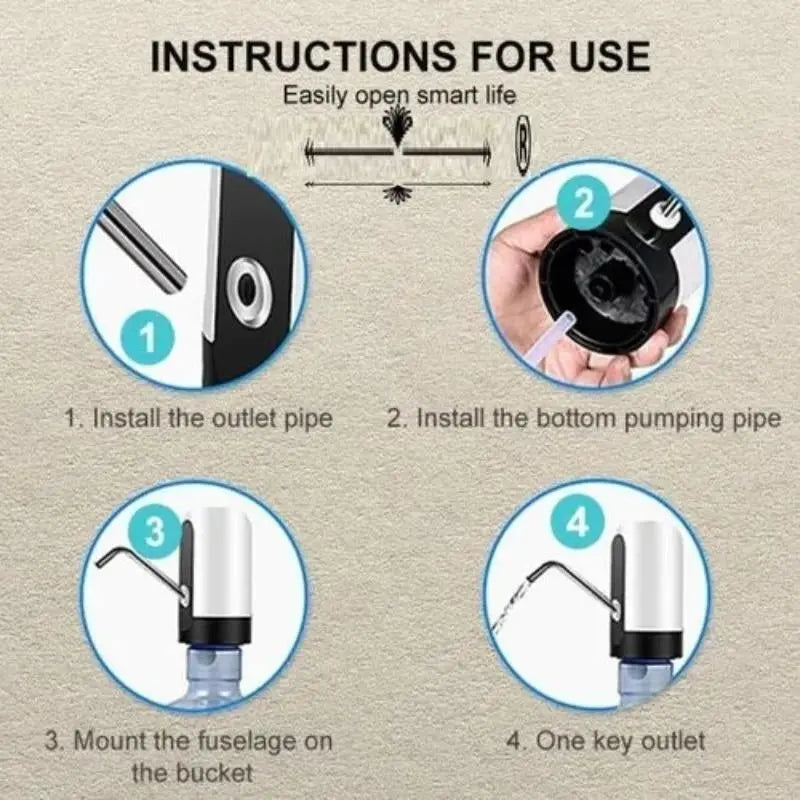 INSTRUCTIONS FOR USE
Easily open smart life

®

1

2

1. Install the outlet pipe

2. Install the bottom pumping pipe

3

4

3. Mount the fuselage on the bucket

4. One key outlet